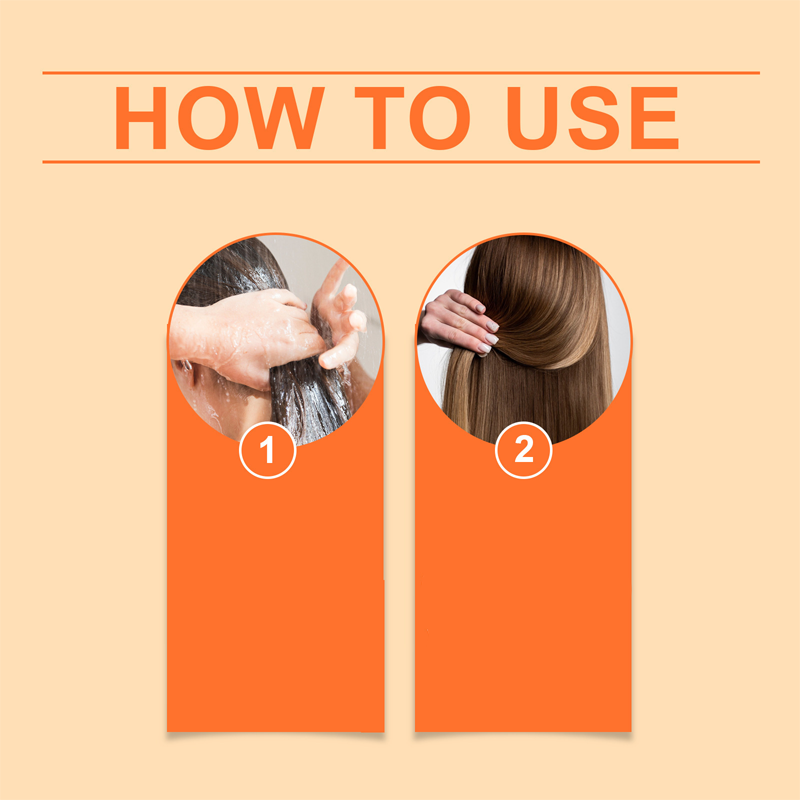 HOW TO USE

1

2