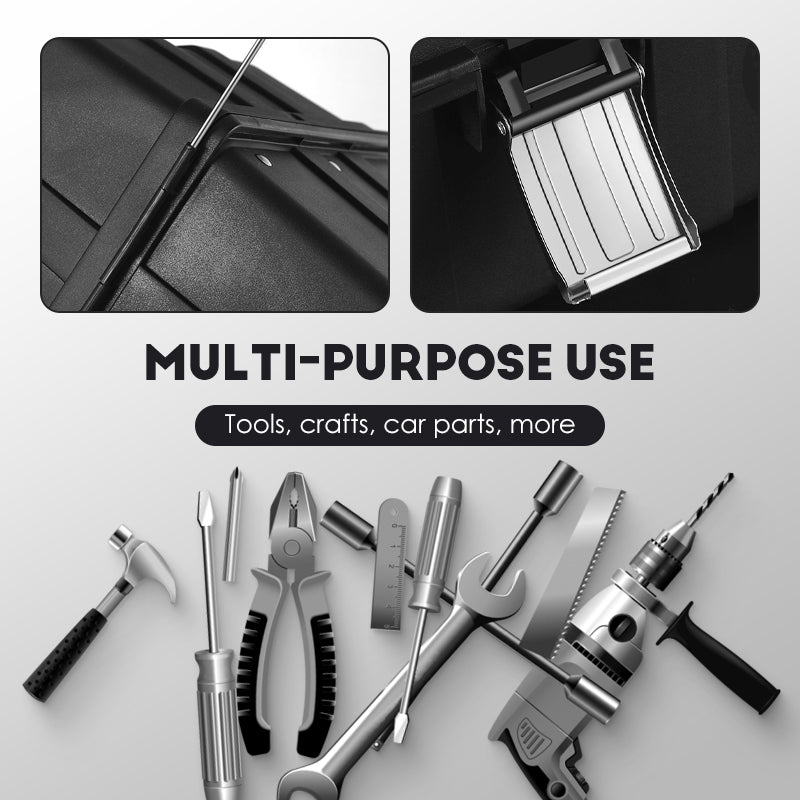 MULTI-PURPOSE USE

Tools, crafts, car parts, more