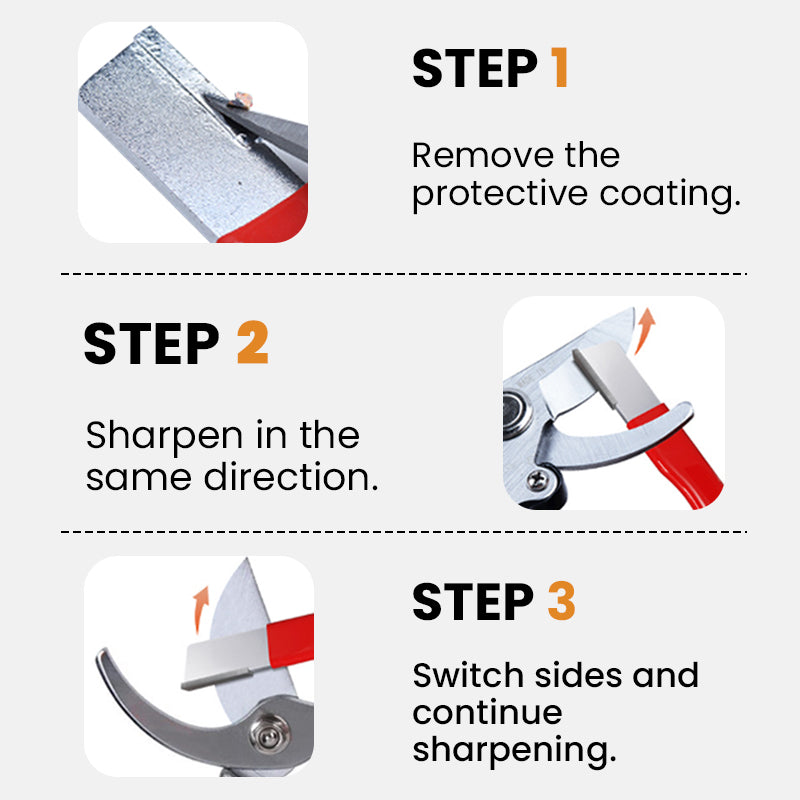 STEP 1

Remove the protective coating.

STEP 2

Sharpen in the same direction.

STEP 3

Switch sides and continue sharpening.